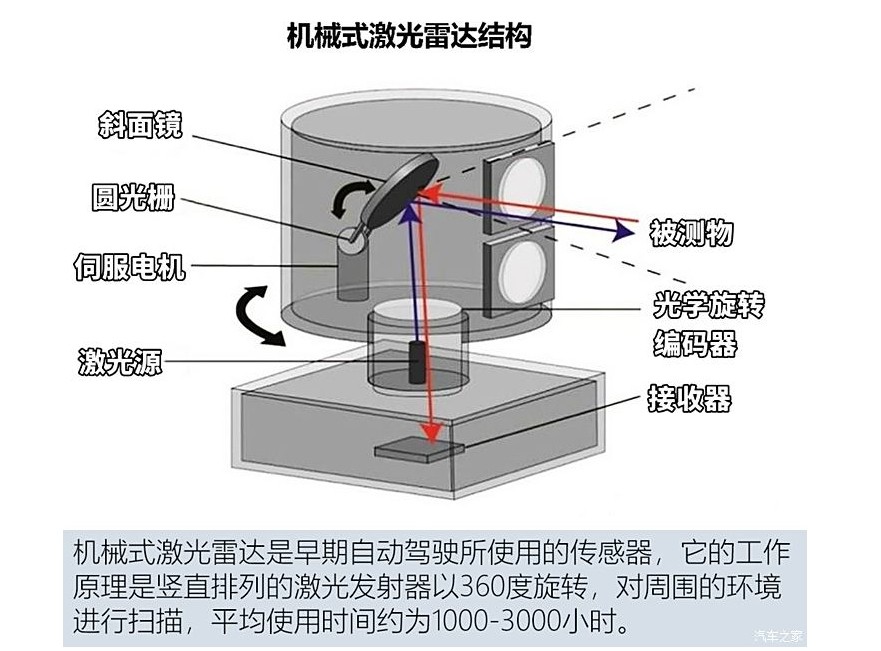 机械式激光雷达结构

斜面镜
圆光栅
伺服电机
激光源
被测物
光学旋转编码器
接收器

机械式激光雷达是早期自动驾驶所使用的传感器，它的工作原理是竖直排列的激光发射器以360度旋转，对周围的环境进行扫描，平均使用时间约为1000-3000小时。

汽车之家